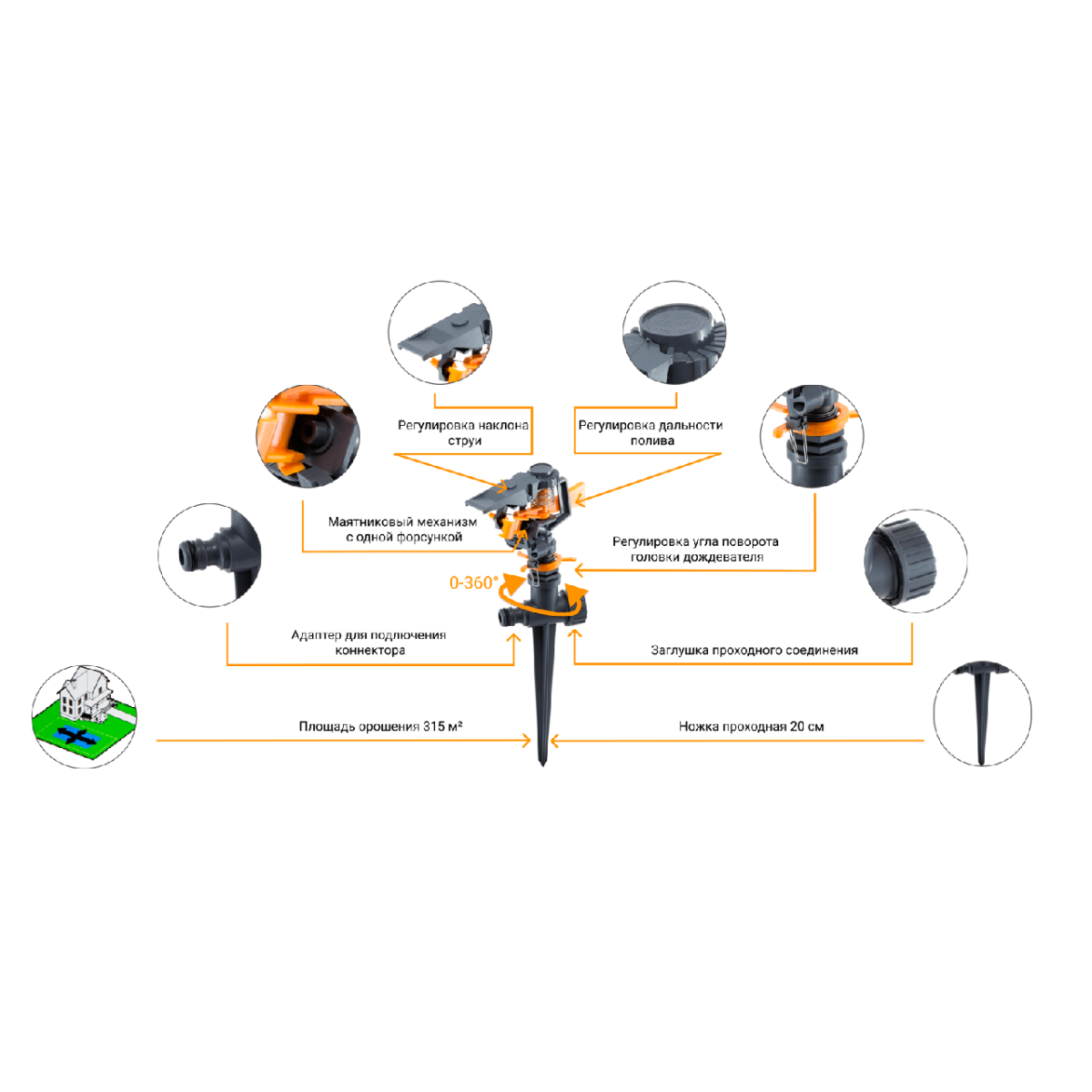 Регулировка наклона струи

Регулировка дальности полива

Маятниковый механизм с одной форсункой

Регулировка угла поворота головки дождевателя

0-360°

Адаптер для подключения коннектора

Заглушка проходного соединения

Площадь орошения 315 м²

Ножка проходная 20 см