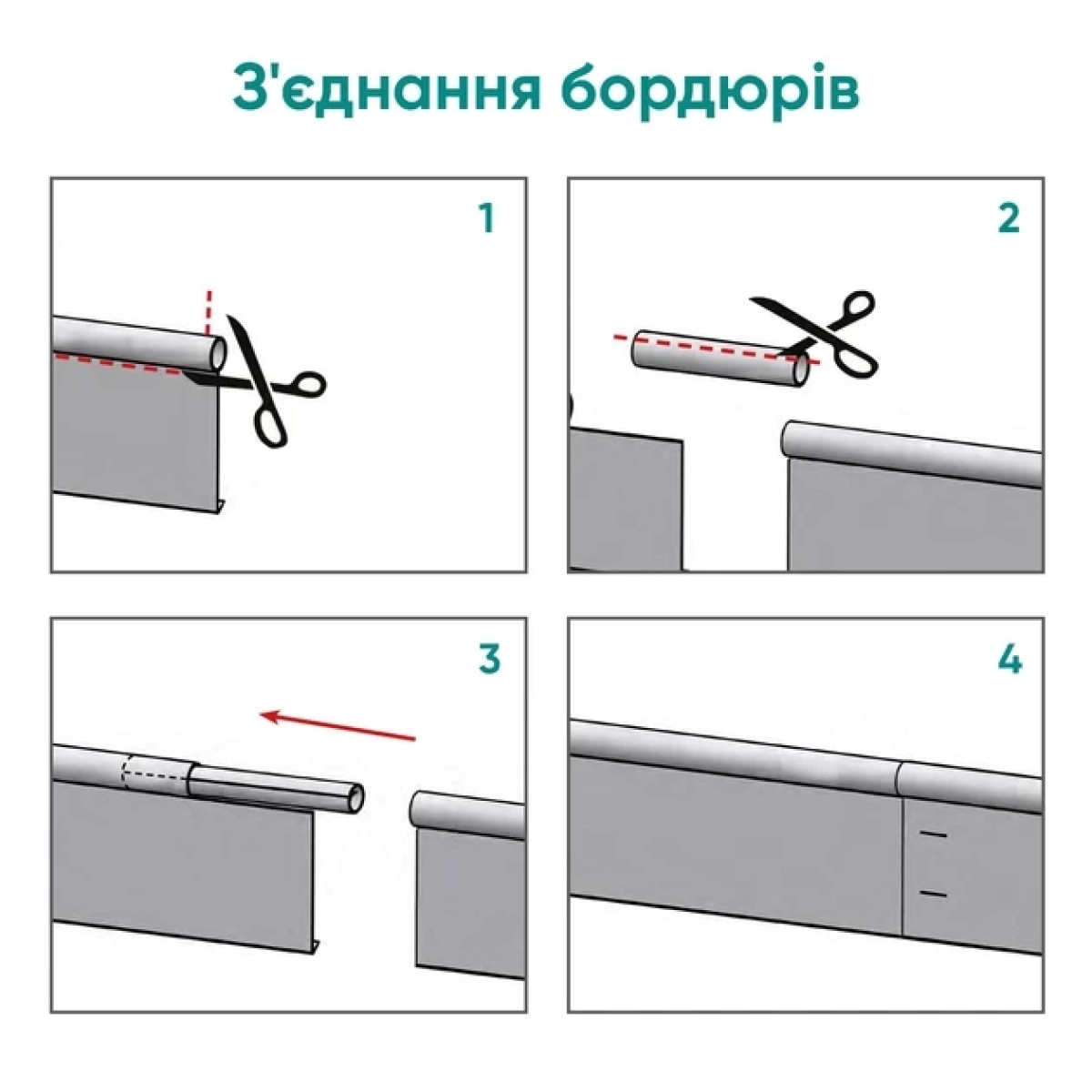 З'єднання бордюрів

1

2

3

4