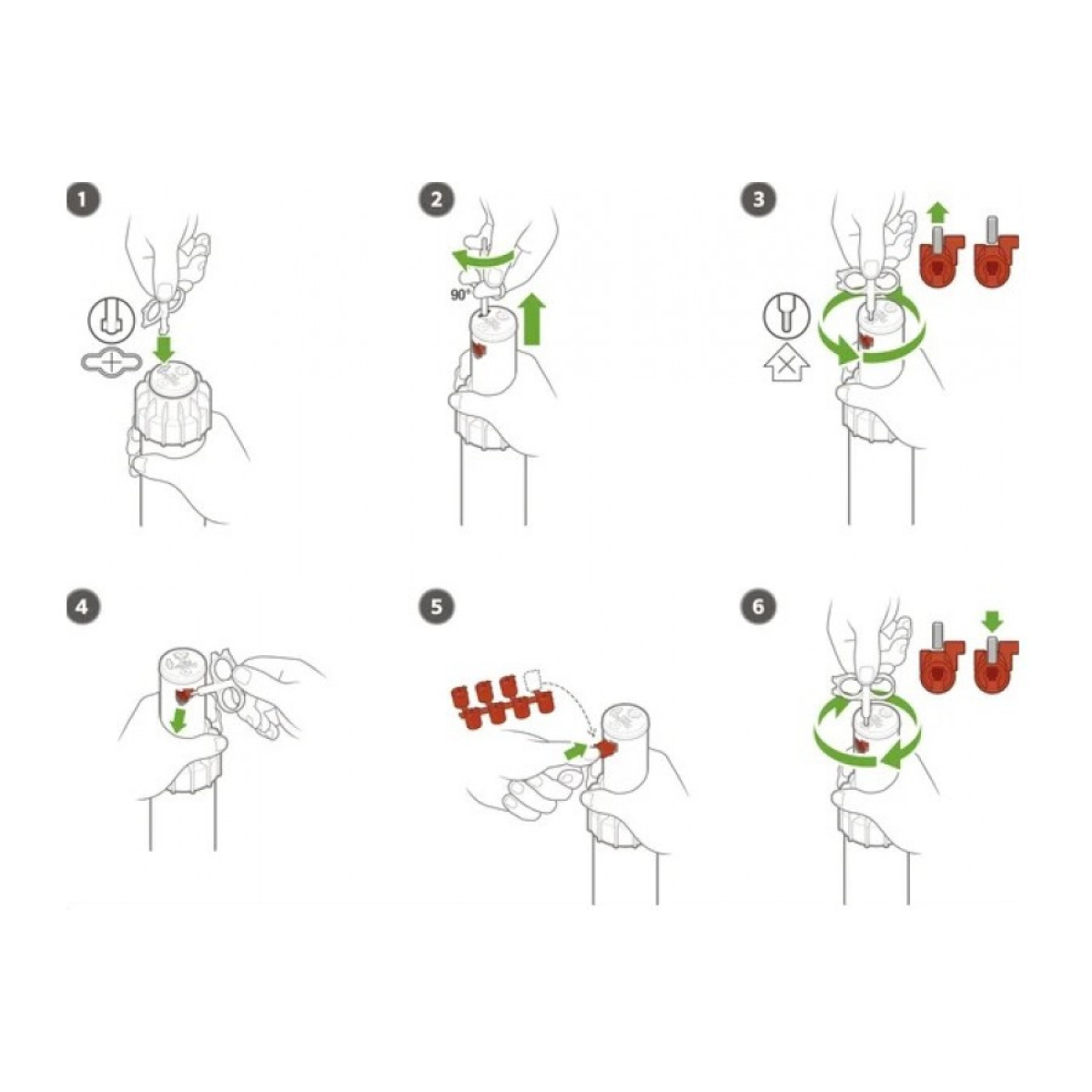 1

2

90°

3

4

5

6