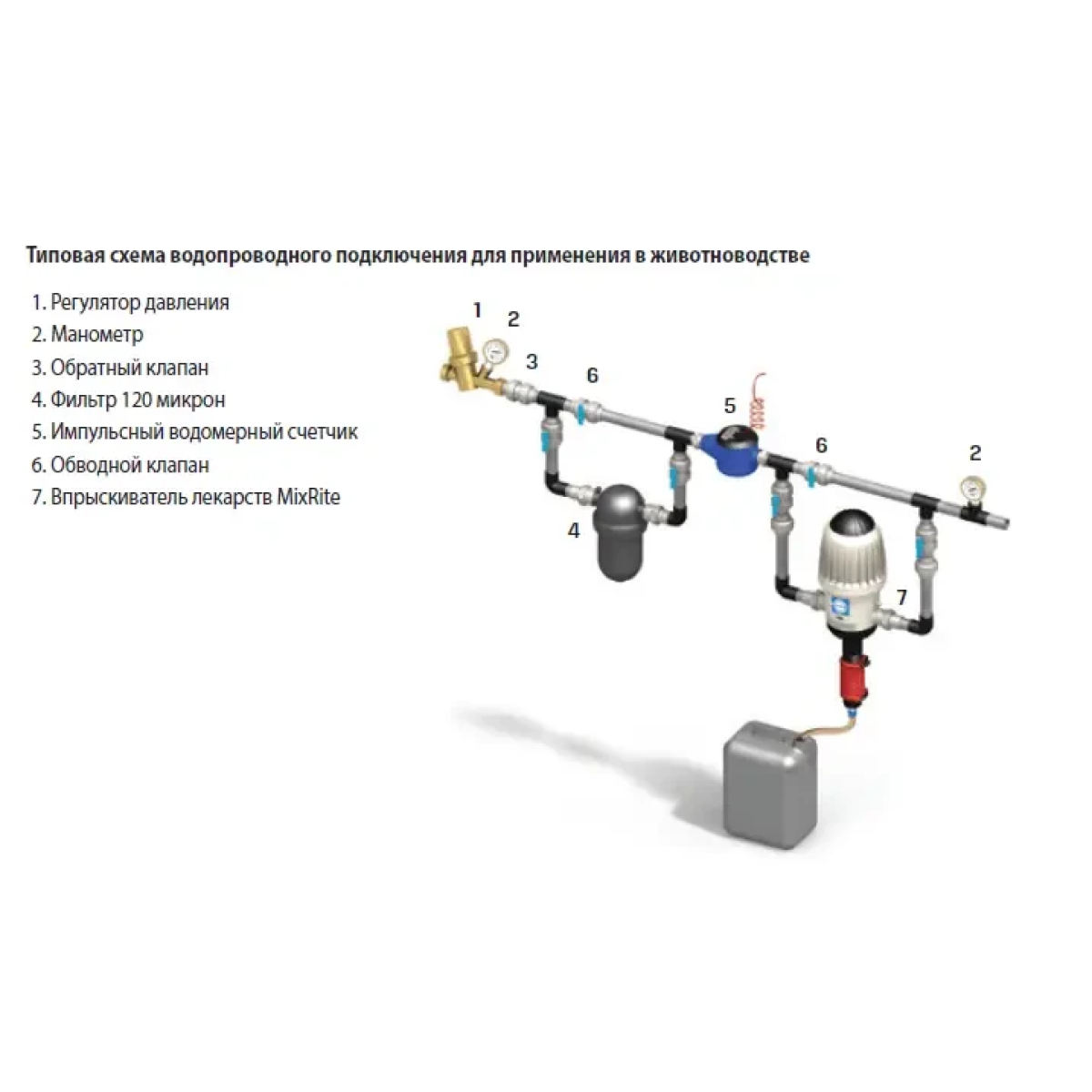 Типовая схема водопроводного подключения для применения в животноводстве

1. Регулятор давления
2. Манометр
3. Обратный клапан
4. Фильтр 120 микрон
5. Импульсный водомерный счетчик
6. Обводной клапан
7. Впрыскиватель лекарств MixRite

1
2
3
6
5
6
2
4
7