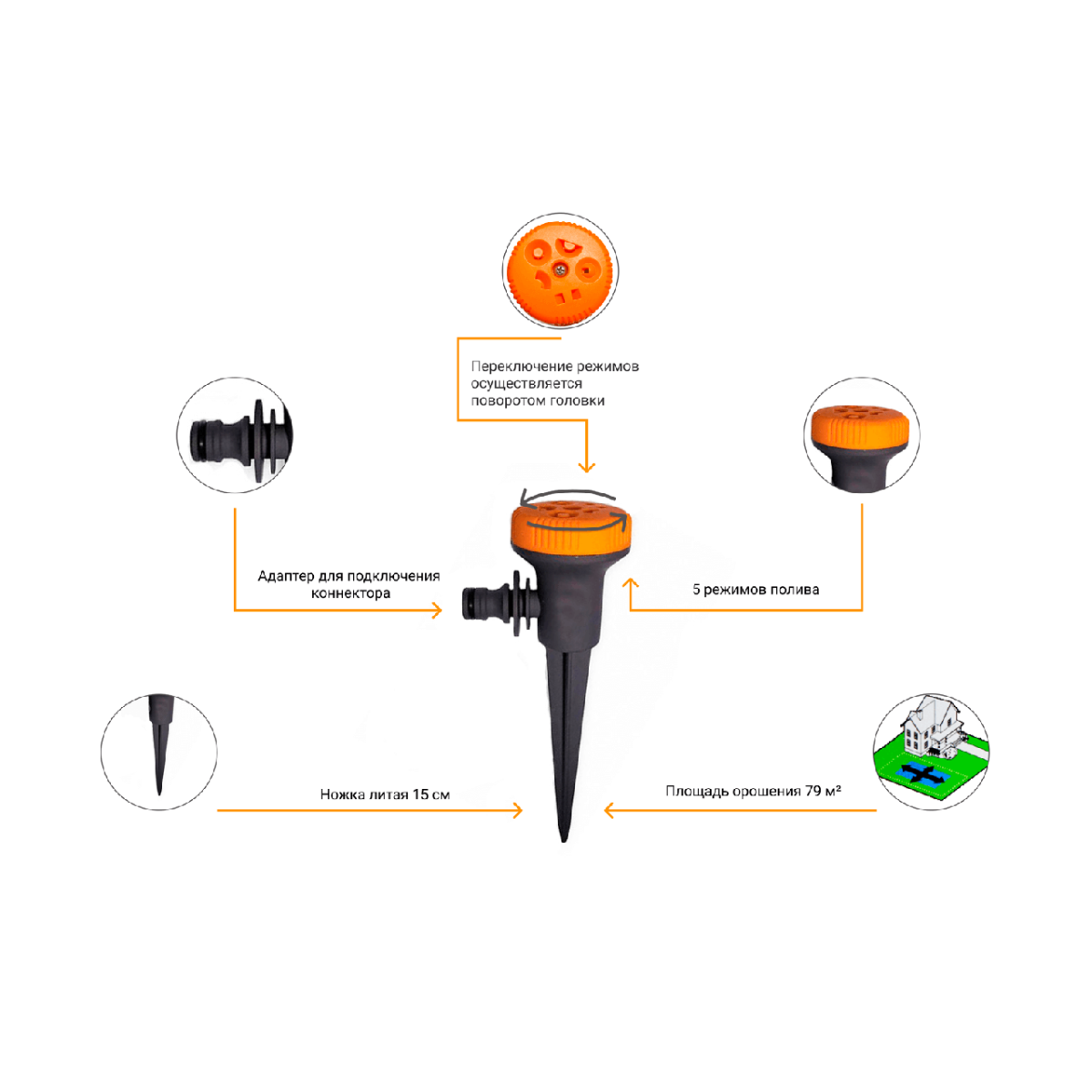 Переключение режимов осуществляется поворотом головки

Адаптер для подключения коннектора

5 режимов полива

Ножка литая 15 см

Площадь орошения 79 м²